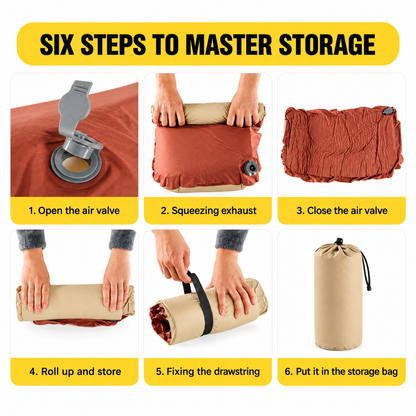 SIX STEPS TO MASTER STORAGE

1. Open the air valve

2. Squeezing exhaust

3. Close the air valve

4. Roll up and store

5. Fixing the drawstring

6. Put it in the storage bag